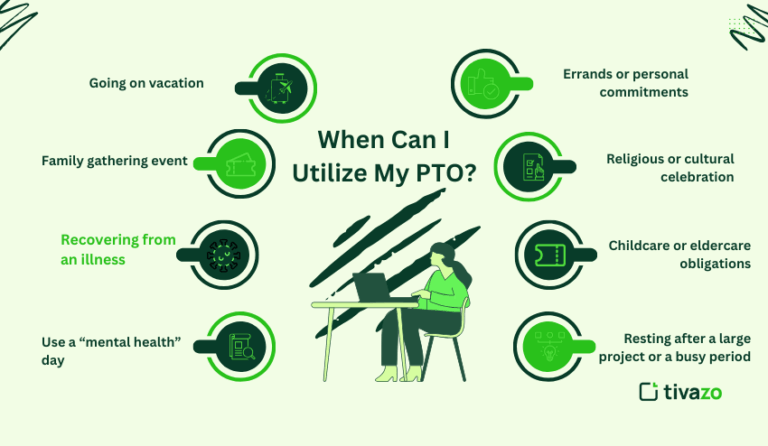 When Can I Utilize My PTO?

Going on vacation

Family gathering event

Recovering from an illness

Use a “mental health” day

Errands or personal commitments

Religious or cultural celebration

Childcare or eldercare obligations

Resting after a large project or a busy period

tivazo