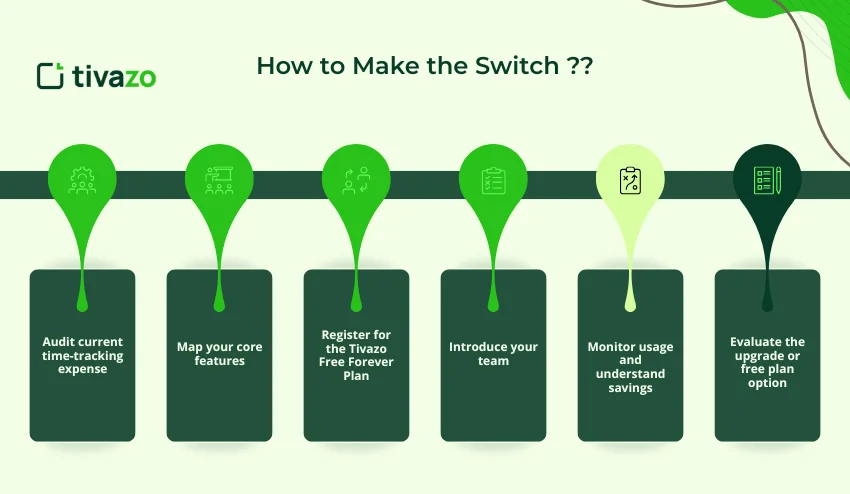 tivazo

How to Make the Switch ??

Audit current time-tracking expense

Map your core features

Register for the Tivazo Free Forever Plan

Introduce your team

Monitor usage and understand savings

Evaluate the upgrade or free plan option